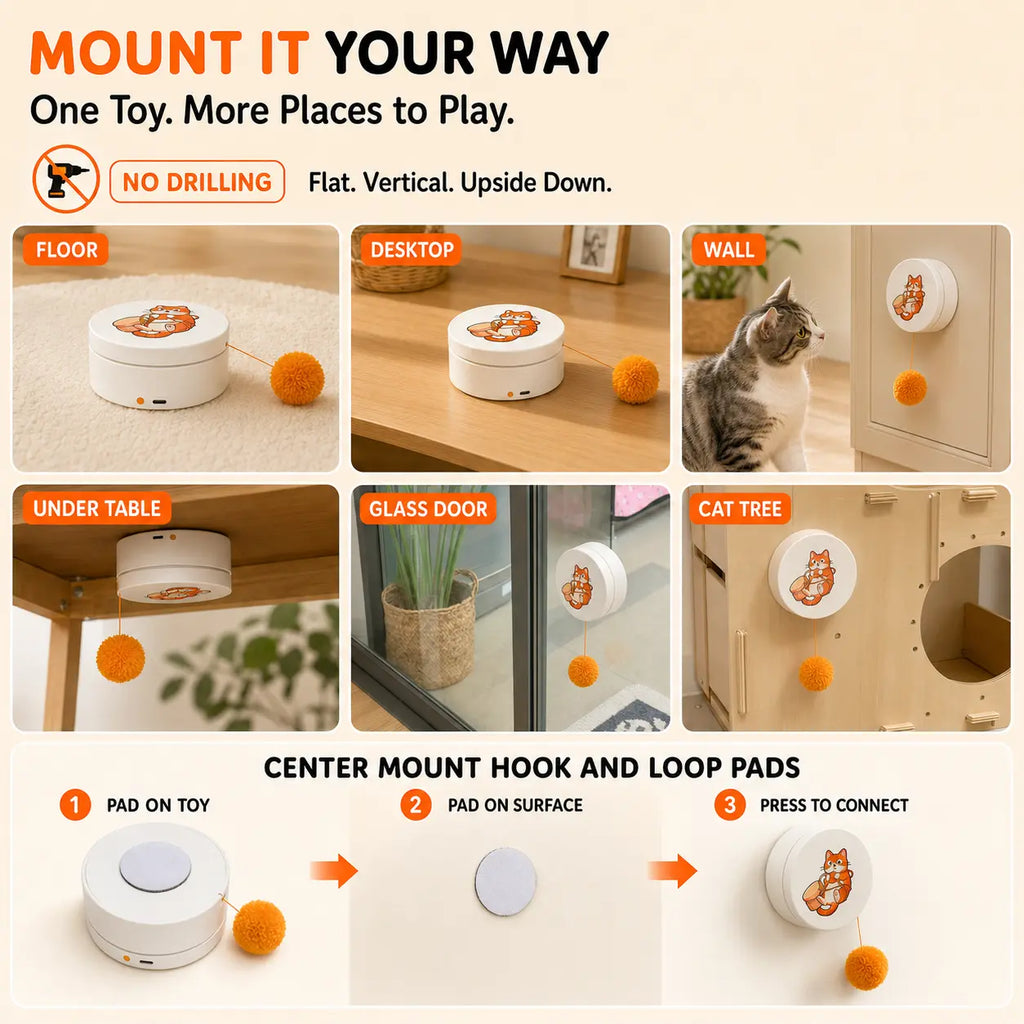 MOUNT IT YOUR WAY
One Toy. More Places to Play.

NO DRILLING Flat. Vertical. Upside Down.

FLOOR

DESKTOP

WALL

UNDER TABLE

GLASS DOOR

CAT TREE

CENTER MOUNT HOOK AND LOOP PADS

1 PAD ON TOY

2 PAD ON SURFACE

3 PRESS TO CONNECT